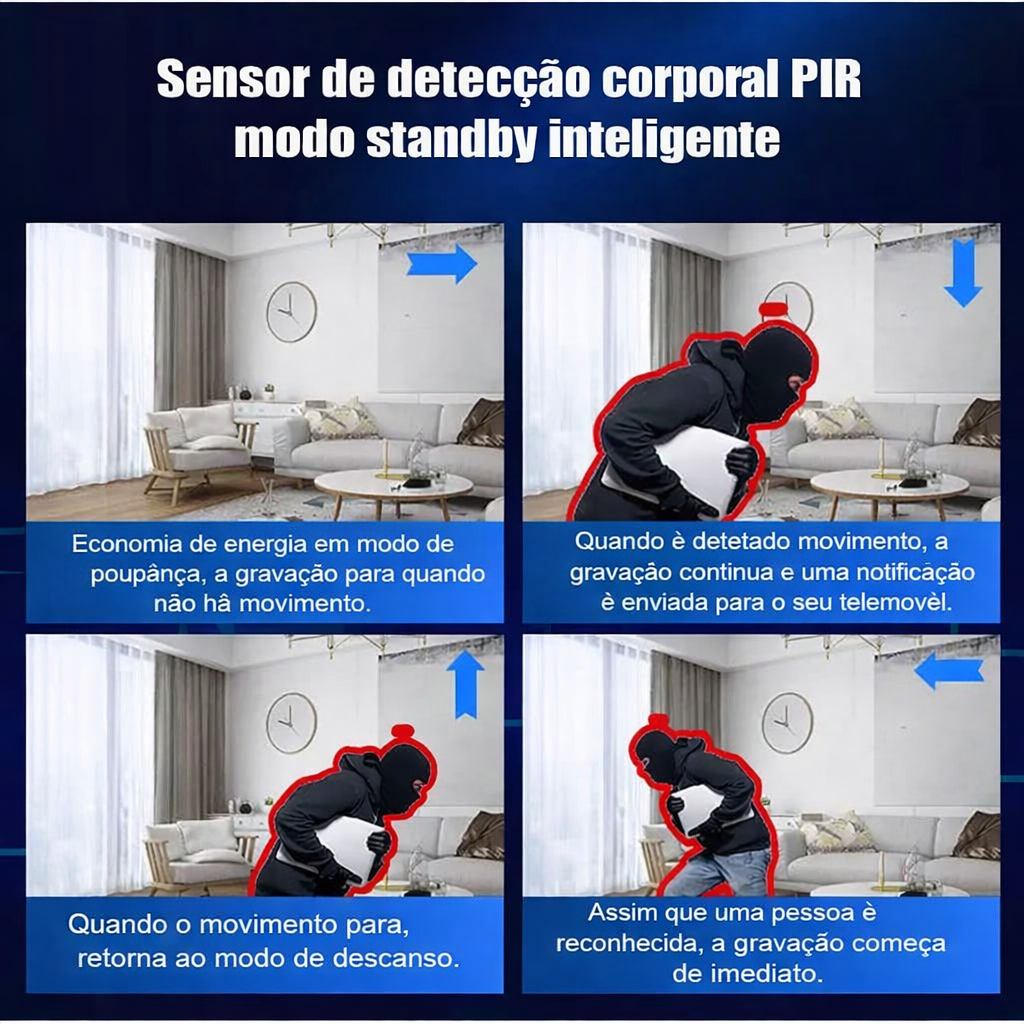 Sensor de detecção corporal PIR modo standby inteligente

Economia de energia em modo de poupânça, a gravação para quando não hâ movimento.

Quando è detetado movimento, a gravação continua e uma notificação è enviada para o seu telemovèl.

Quando o movimento para, retorna ao modo de descanso.

Assim que uma pessoa è reconhecida, a gravação começa de imediato.